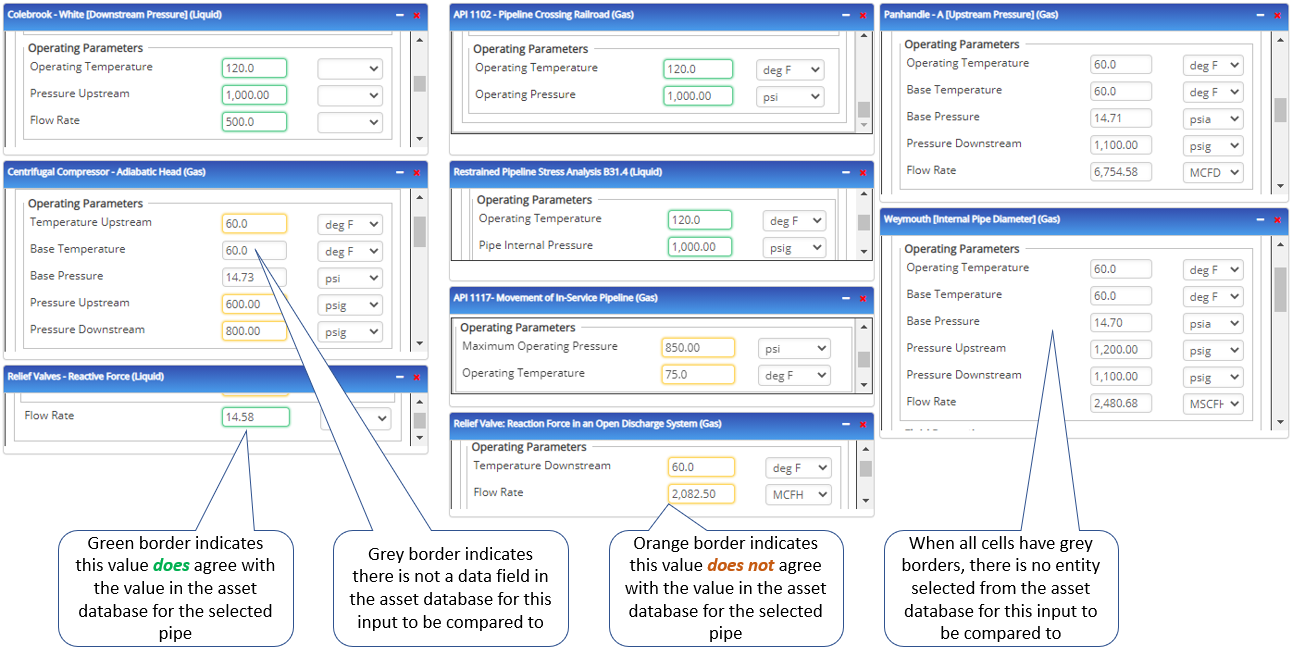 Colebrook - White [Downstream Pressure] (Liquid)
Operating Parameters
Operating Temperature 120.0
Pressure Upstream 1,000.00
Flow Rate 500.0

Centrifugal Compressor - Adiabatic Head (Gas)
Operating Parameters
Temperature Upstream 60.0 deg F
Base Temperature 60.0 deg F
Base Pressure 14.73 psi
Pressure Upstream 600.00 psig
Pressure Downstream 800.00 psig

Relief Valves - Reactive Force (Liquid)
Flow Rate 14.58

API 1102 - Pipeline Crossing Railroad (Gas)
Operating Parameters
Operating Temperature 120.0 deg F
Operating Pressure 1,000.00 psi

Restrained Pipeline Stress Analysis B31.4 (Liquid)
Operating Parameters
Operating Temperature 120.0 deg F
Pipe Internal Pressure 1,000.00 psig

API 1117- Movement of In-Service Pipeline (Gas)
Operating Parameters
Maximum Operating Pressure 850.00 psi
Operating Temperature 75.0 deg F

Relief Valve: Reaction Force in an Open Discharge System (Gas)
Operating Parameters
Temperature Downstream 60.0 deg F
Flow Rate 2,082.50 MCFH

Panhandle - A [Upstream Pressure] (Gas)
Operating Parameters
Operating Temperature 60.0 deg F
Base Temperature 60.0 deg F
Base Pressure 14.71 psia
Pressure Downstream 1,100.00 psig
Flow Rate 6,754.58 MCFD

Weymouth [Internal Pipe Diameter] (Gas)
Operating Parameters
Operating Temperature 60.0 deg F
Base Temperature 60.0 deg F
Base Pressure 14.70 psia
Pressure Upstream 1,200.00 psig
Pressure Downstream 1,100.00 psig
Flow Rate 2,480.68 MSCFH

Green border indicates this value does agree with the value in the asset database for the selected pipe

Grey border indicates there is not a data field in the asset database for this input to be compared to

Orange border indicates this value does not agree with the value in the asset database for the selected pipe

When all cells have grey borders, there is no entity selected from the asset database for this input to be compared to