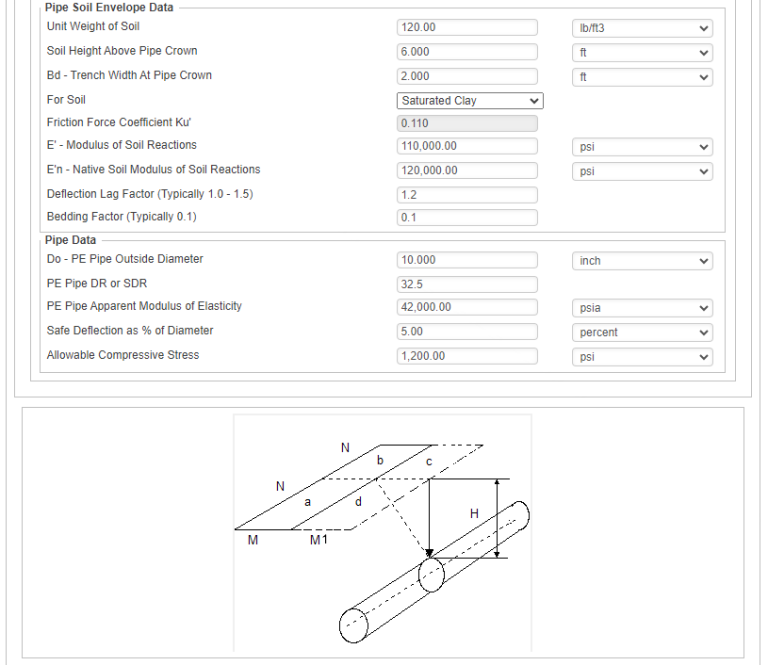 Pipe Soil Envelope Data

| | | |
|---|---|---|
| Unit Weight of Soil | 120.00 | lb/ft3 |
| Soil Height Above Pipe Crown | 6.000 | ft |
| Bd - Trench Width At Pipe Crown | 2.000 | ft |
| For Soil | Saturated Clay | |
| Friction Force Coefficient Ku' | 0.110 | |
| E' - Modulus of Soil Reactions | 110,000.00 | psi |
| E'n - Native Soil Modulus of Soil Reactions | 120,000.00 | psi |
| Deflection Lag Factor (Typically 1.0 - 1.5) | 1.2 | |
| Bedding Factor (Typically 0.1) | 0.1 | |

Pipe Data

| | | |
|---|---|---|
| Do - PE Pipe Outside Diameter | 10.000 | inch |
| PE Pipe DR or SDR | 32.5 | |
| PE Pipe Apparent Modulus of Elasticity | 42,000.00 | psia |
| Safe Deflection as % of Diameter | 5.00 | percent |
| Allowable Compressive Stress | 1,200.00 | psi |

N
b
c
N
a
d
H
M
M1