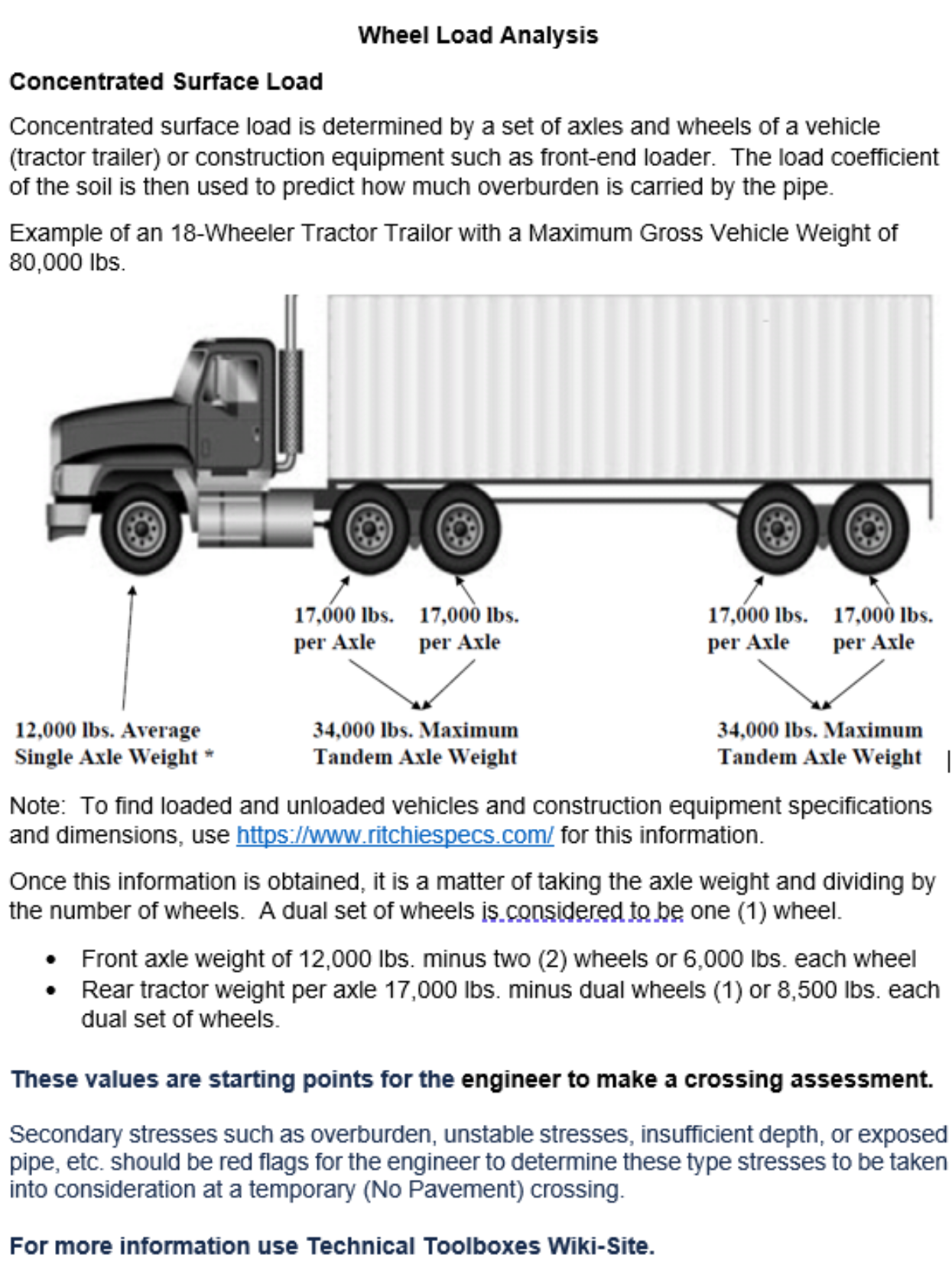 Wheel Load Analysis

Concentrated Surface Load

Concentrated surface load is determined by a set of axles and wheels of a vehicle (tractor trailer) or construction equipment such as front-end loader. The load coefficient of the soil is then used to predict how much overburden is carried by the pipe.

Example of an 18-Wheeler Tractor Trailor with a Maximum Gross Vehicle Weight of 80,000 lbs.

17,000 lbs. per Axle

17,000 lbs. per Axle

17,000 lbs. per Axle

17,000 lbs. per Axle

12,000 lbs. Average Single Axle Weight *

34,000 lbs. Maximum Tandem Axle Weight

34,000 lbs. Maximum Tandem Axle Weight

Note: To find loaded and unloaded vehicles and construction equipment specifications and dimensions, use https://www.ritchiespecs.com/ for this information.

Once this information is obtained, it is a matter of taking the axle weight and dividing by the number of wheels. A dual set of wheels is considered to be one (1) wheel.

• Front axle weight of 12,000 lbs. minus two (2) wheels or 6,000 lbs. each wheel
• Rear tractor weight per axle 17,000 lbs. minus dual wheels (1) or 8,500 lbs. each dual set of wheels.

These values are starting points for the engineer to make a crossing assessment.

Secondary stresses such as overburden, unstable stresses, insufficient depth, or exposed pipe, etc. should be red flags for the engineer to determine these type stresses to be taken into consideration at a temporary (No Pavement) crossing.

For more information use Technical Toolboxes Wiki-Site.